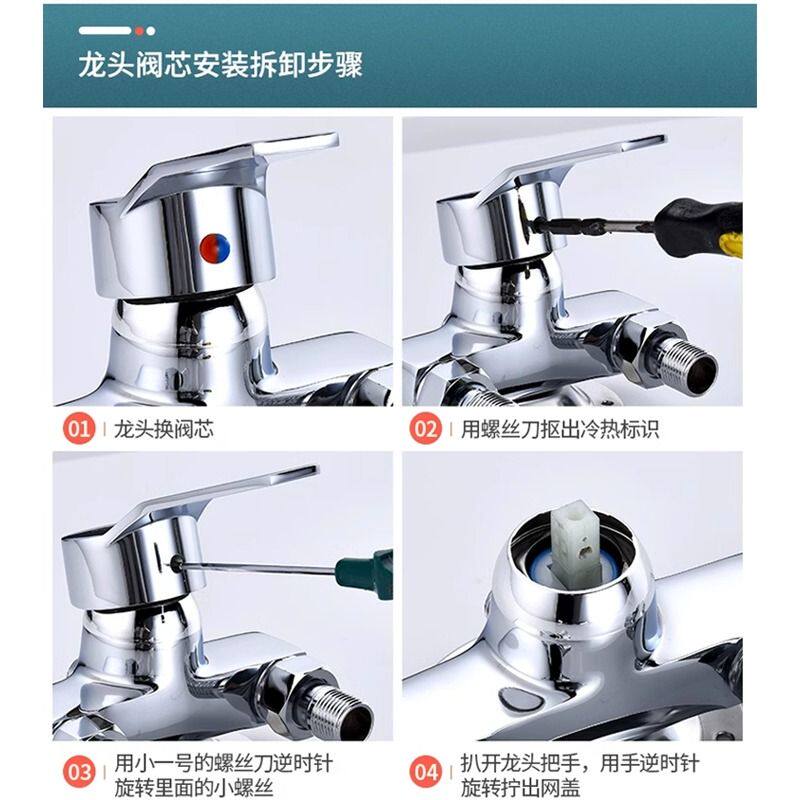 龙头阀芯安装拆卸步骤

01 | 龙头换阀芯

02 | 用螺丝刀抠出冷热标识

03 | 用小一号的螺丝刀逆时针旋转里面的小螺丝

04 | 扒开龙头把手，用手逆时针旋转拧出网盖