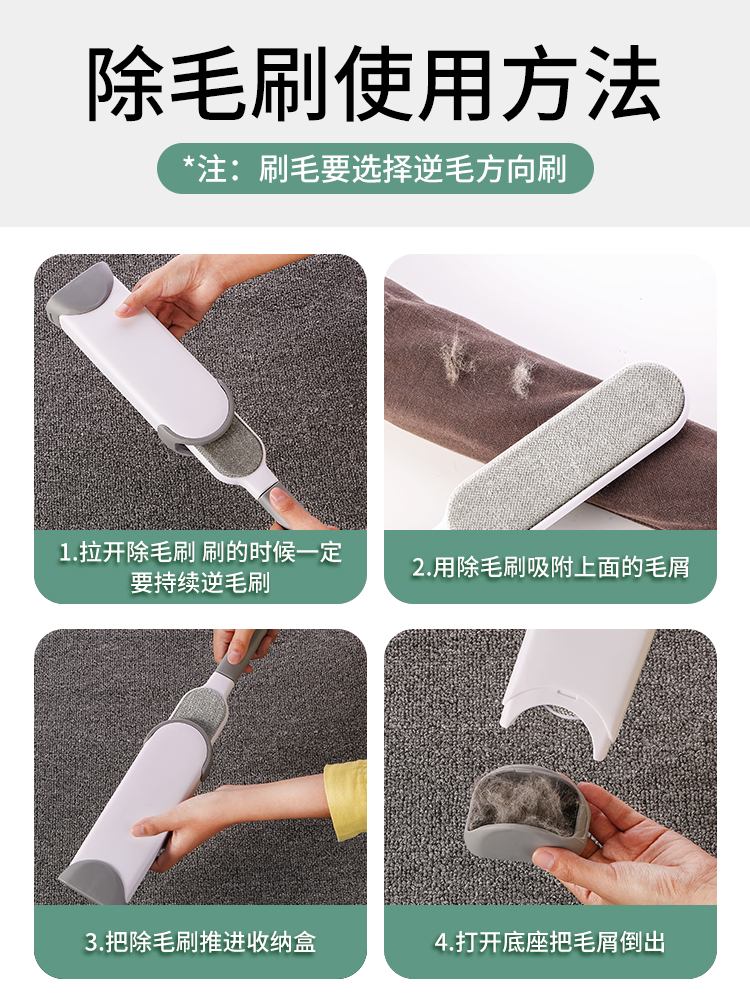 除毛刷使用方法

*注：刷毛要选择逆毛方向刷

1.拉开除毛刷 刷的时候一定要持续逆毛刷

2.用除毛刷吸附上面的毛屑

3.把除毛刷推进收纳盒

4.打开底座把毛屑倒出