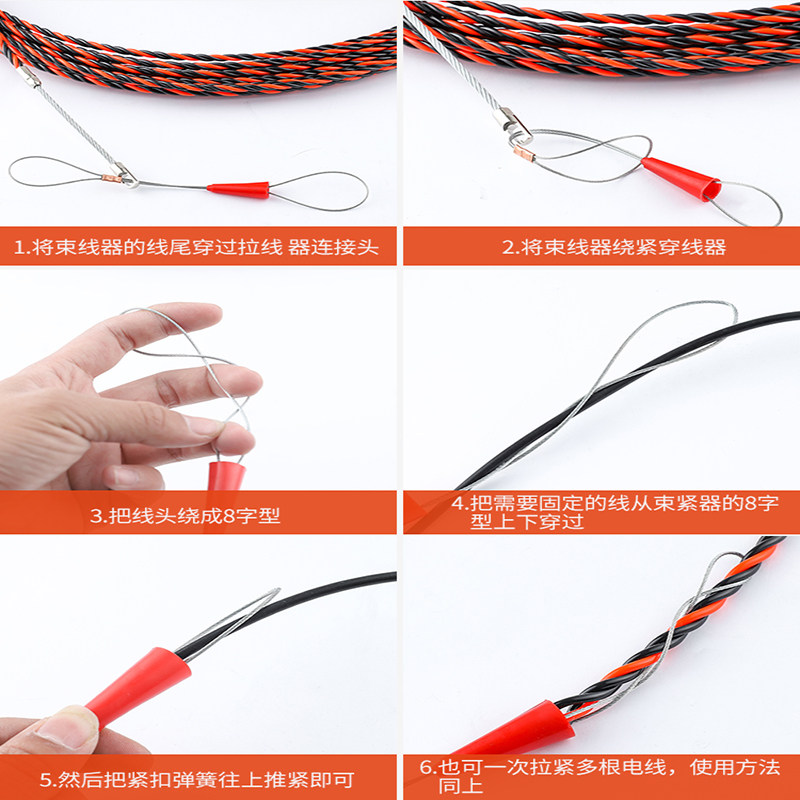 1.将束线器的线尾穿过拉线 器连接头

2.将束线器绕紧穿线器

3.把线头绕成8字型

4.把需要固定的线从束紧器的8字型上下穿过

5.然后把紧扣弹簧往上推紧即可

6.也可一次拉紧多根电线，使用方法同上