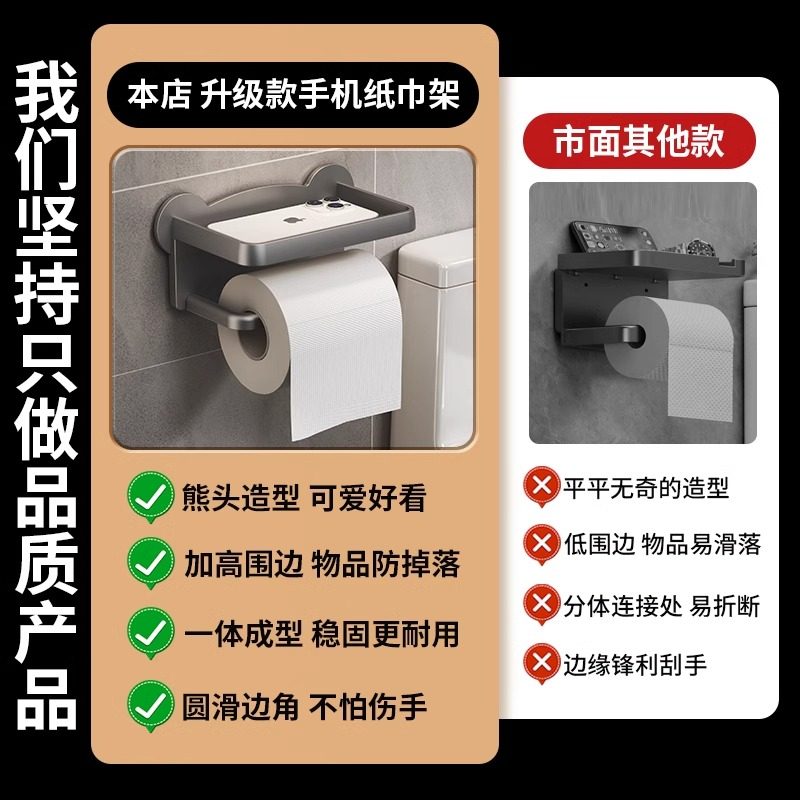 我们坚持只做品质产品

本店 升级款手机纸巾架

熊头造型 可爱好看

加高围边 物品防掉落

一体成型 稳固更耐用

圆滑边角 不怕伤手

市面其他款

平平无奇的造型

低围边 物品易滑落

分体连接处 易折断

边缘锋利刮手