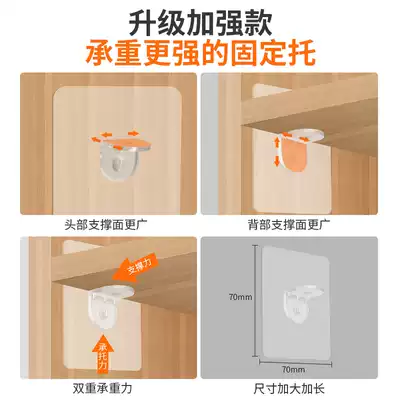 升级加强款
承重更强的固定托

头部支撑面更广

背部支撑面更广

支撑力

承托力

双重承重力

70mm

70mm

尺寸加大加长