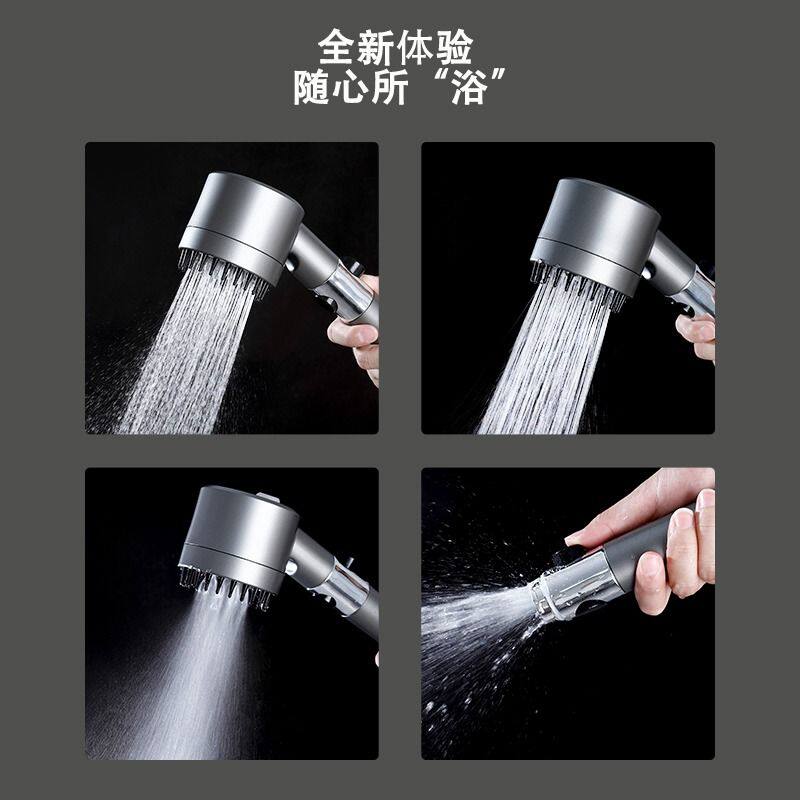 全新体验
随心所“浴”