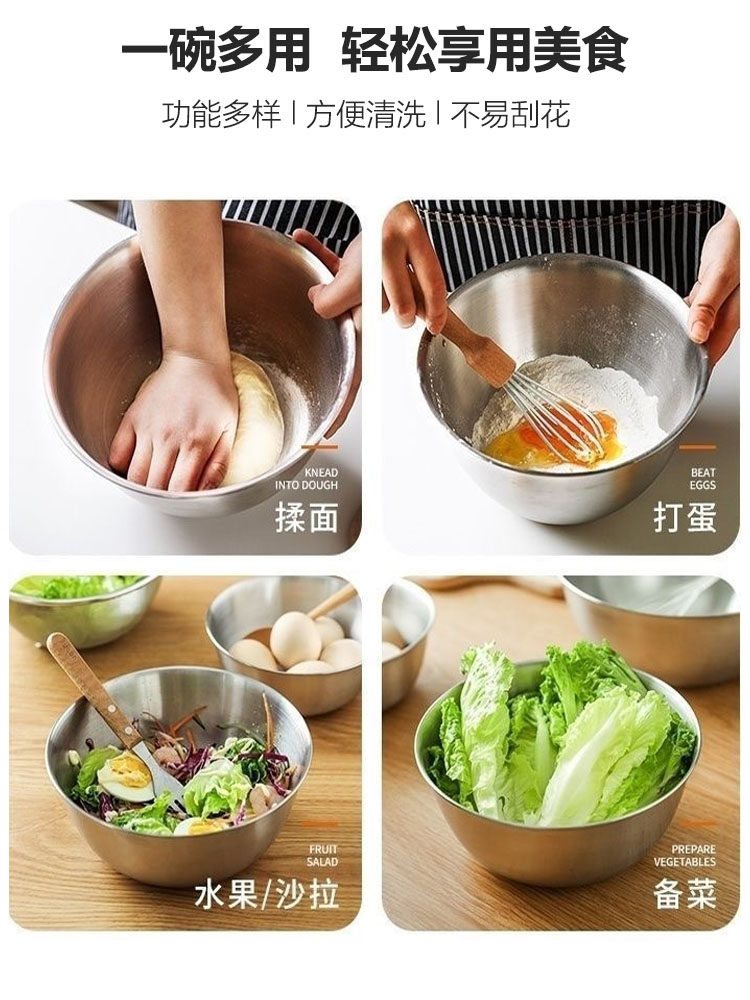 一碗多用 轻松享用美食

功能多样 | 方便清洗 | 不易刮花

KNEAD INTO DOUGH
揉面

BEAT EGGS
打蛋

FRUIT SALAD
水果/沙拉

PREPARE VEGETABLES
备菜