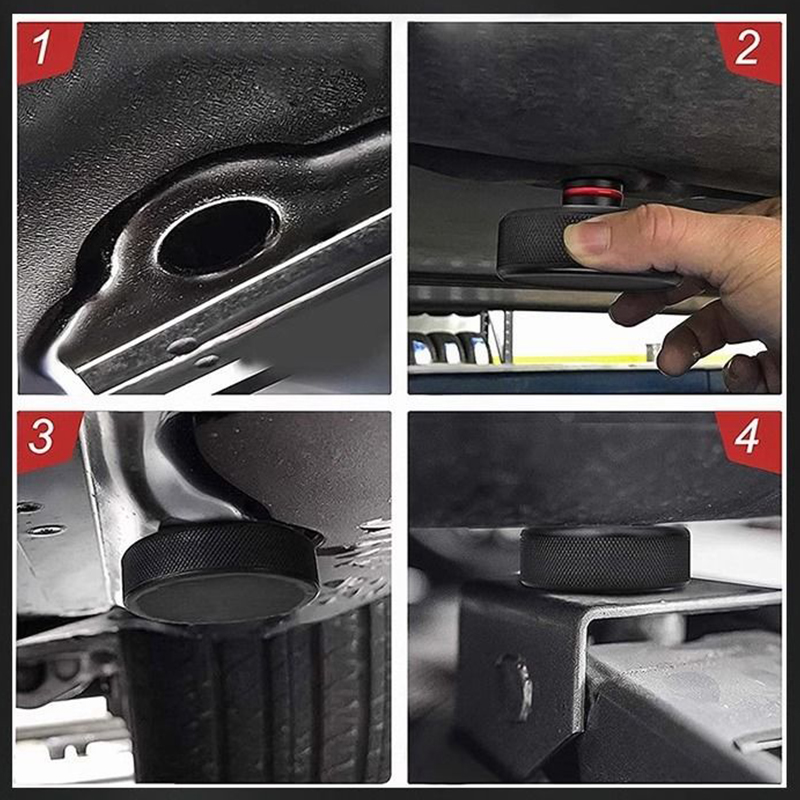 1

2

3

4