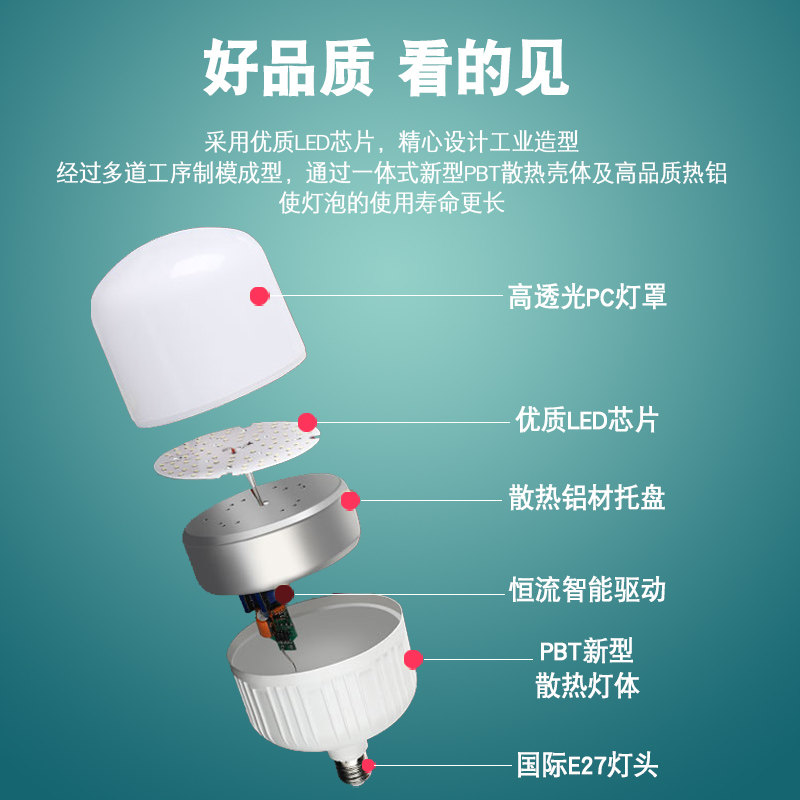 好品质 看的见

采用优质LED芯片，精心设计工业造型
经过多道工序制模成型，通过一体式新型PBT散热壳体及高品质热铝
使灯泡的使用寿命更长

高透光PC灯罩

优质LED芯片

散热铝材托盘

恒流智能驱动

PBT新型
散热灯体

国际E27灯头