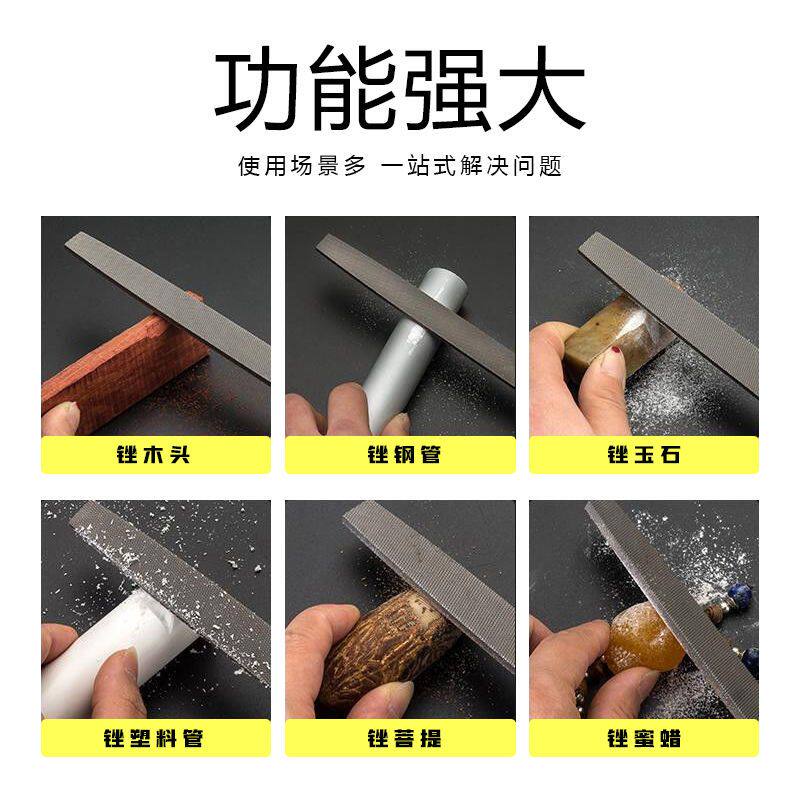 功能强大

使用场景多 一站式解决问题

锉木头

锉钢管

锉玉石

锉塑料管

锉菩提

锉蜜蜡