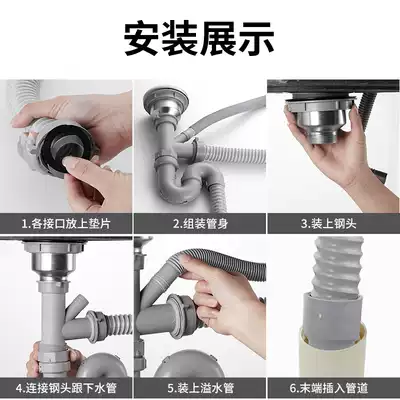 安装展示

1.各接口放上垫片

2.组装管身

3.装上钢头

4.连接钢头跟下水管

5.装上溢水管

6.末端插入管道