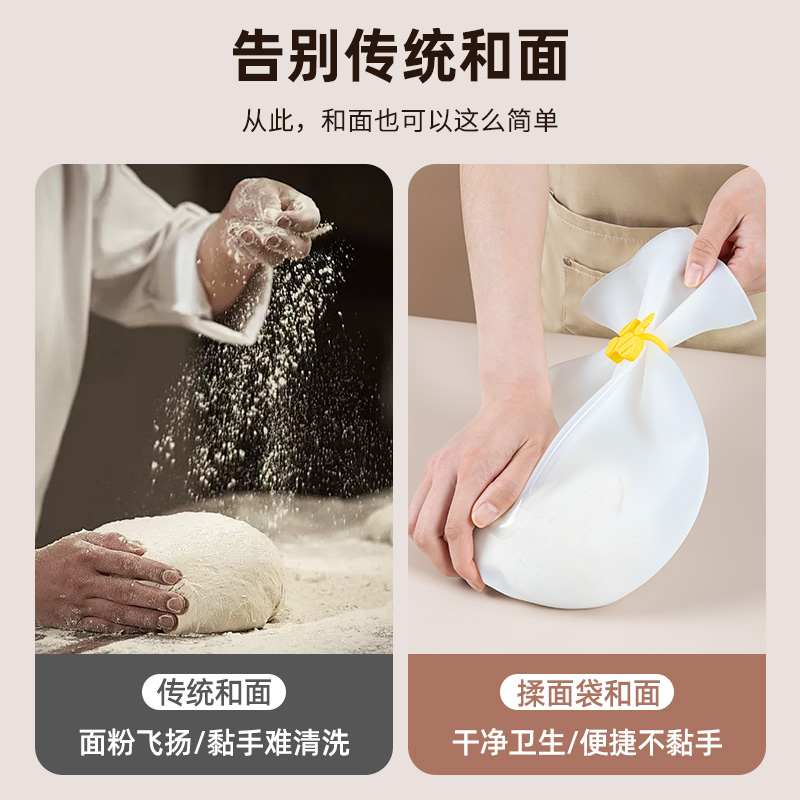 告别传统和面

从此，和面也可以这么简单

传统和面

面粉飞扬/黏手难清洗

揉面袋和面

干净卫生/便捷不黏手