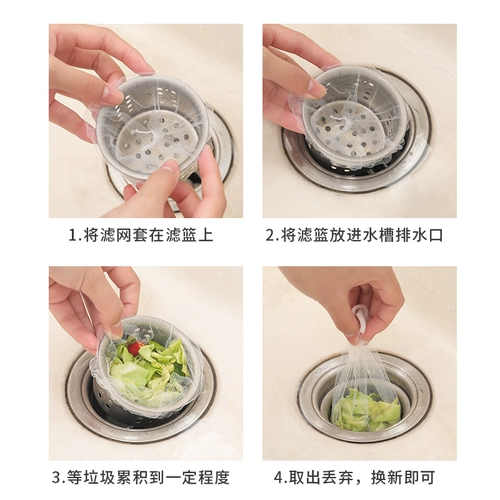 1.将滤网套在滤篮上

2.将滤篮放进水槽排水口

3.等垃圾累积到一定程度

4.取出丢弃，换新即可