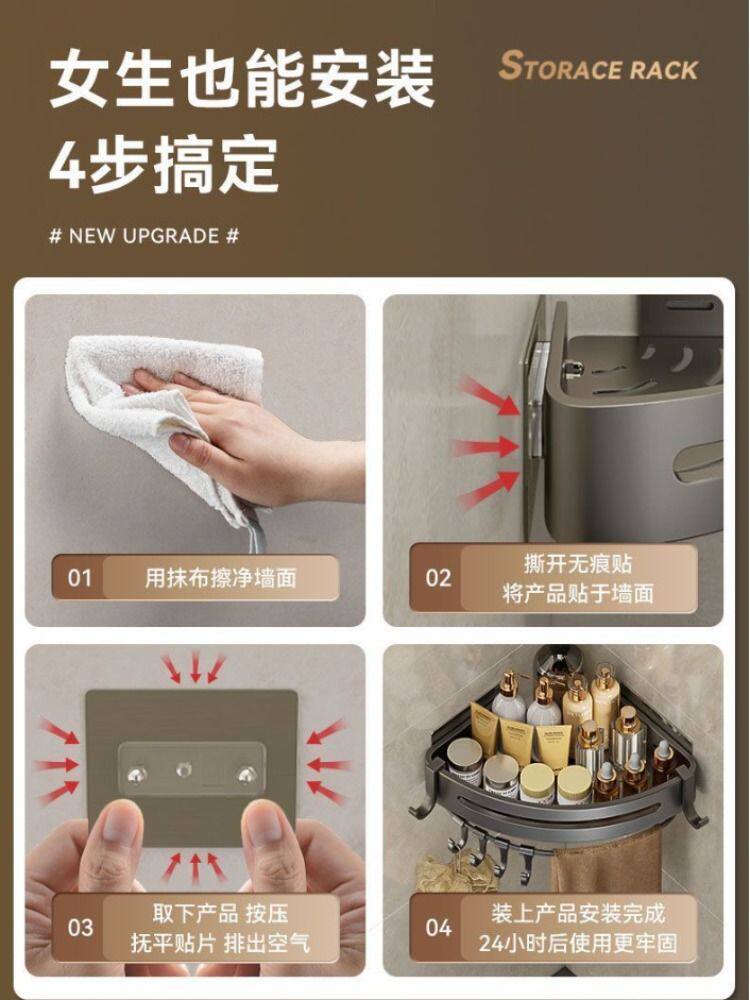 女生也能安装
4步搞定

STORACE RACK

# NEW UPGRADE #

01 用抹布擦净墙面

02 撕开无痕贴
将产品贴于墙面

03 取下产品 按压
抚平贴片 排出空气

04 装上产品安装完成
24小时后使用更牢固