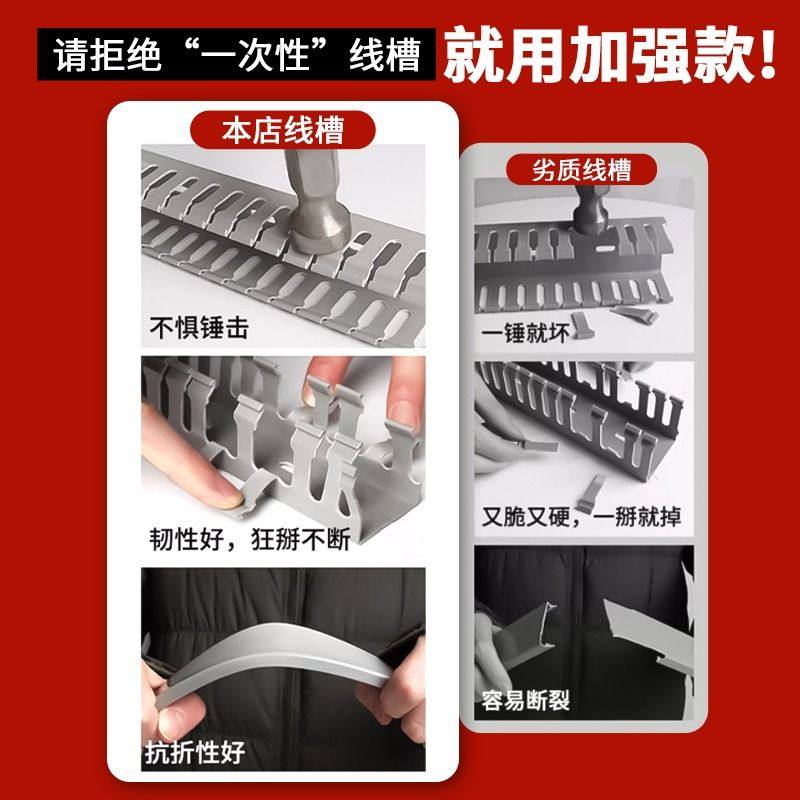 请拒绝“一次性”线槽 就用加强款!

本店线槽

不惧锤击

韧性好，狂掰不断

抗折性好

劣质线槽

一锤就坏

又脆又硬，一掰就掉

容易断裂