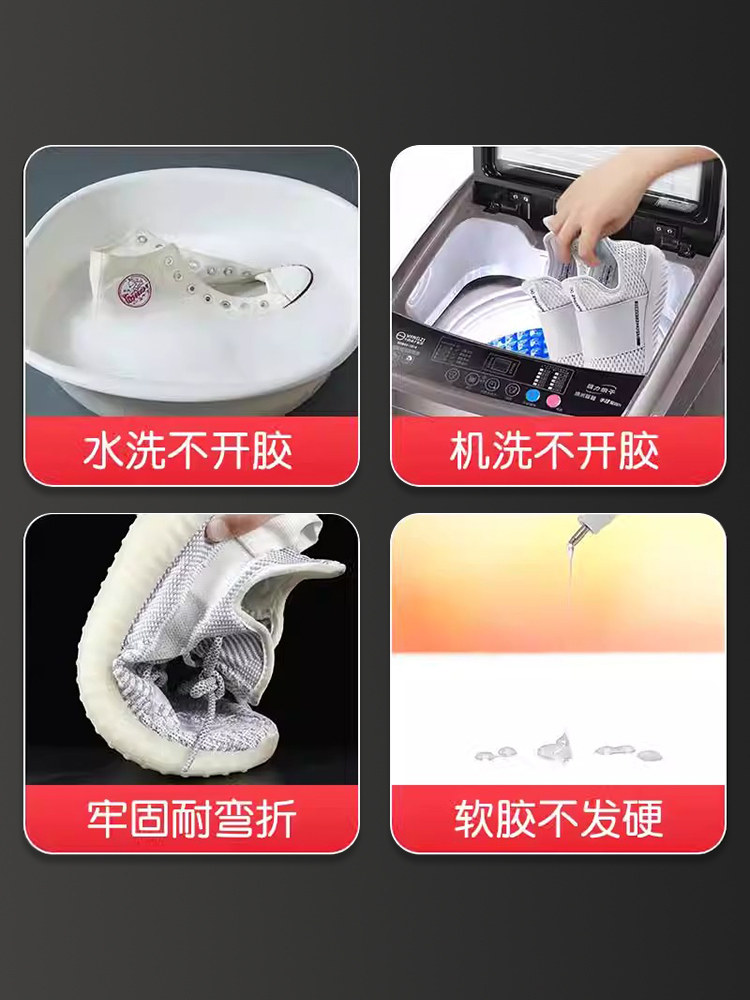 水洗不开胶

机洗不开胶

牢固耐弯折

软胶不发硬