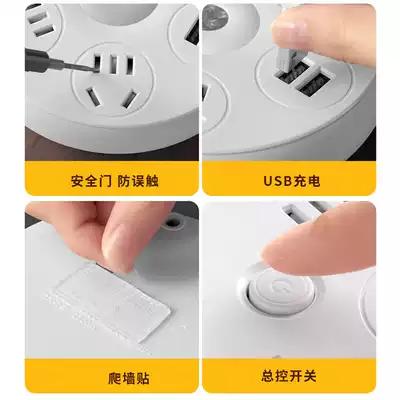 安全门 防误触

USB充电

爬墙贴

总控开关