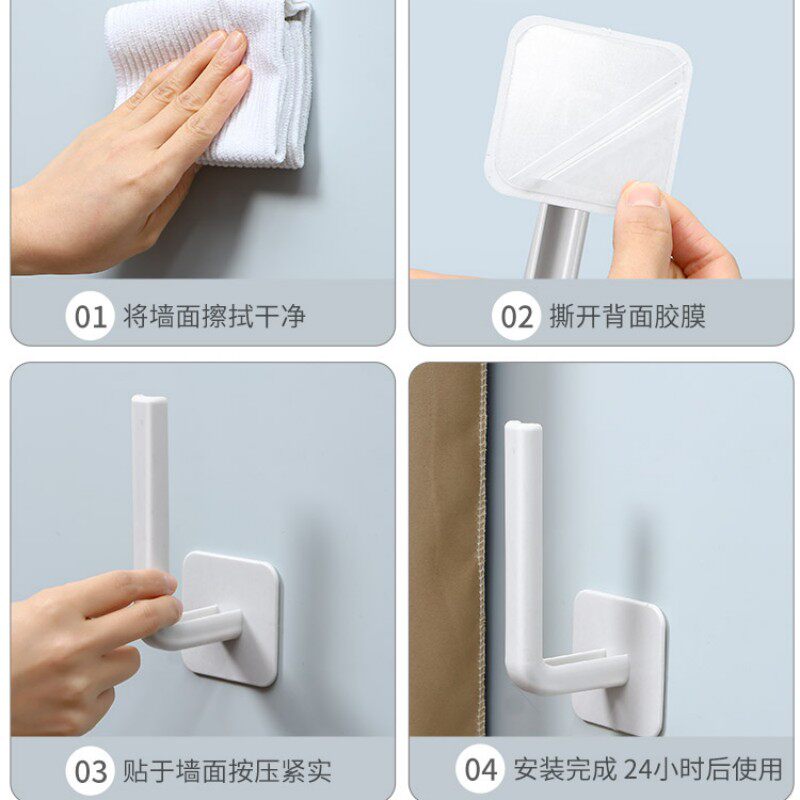 01 将墙面擦拭干净

02 撕开背面胶膜

03 贴于墙面按压紧实

04 安装完成 24小时后使用