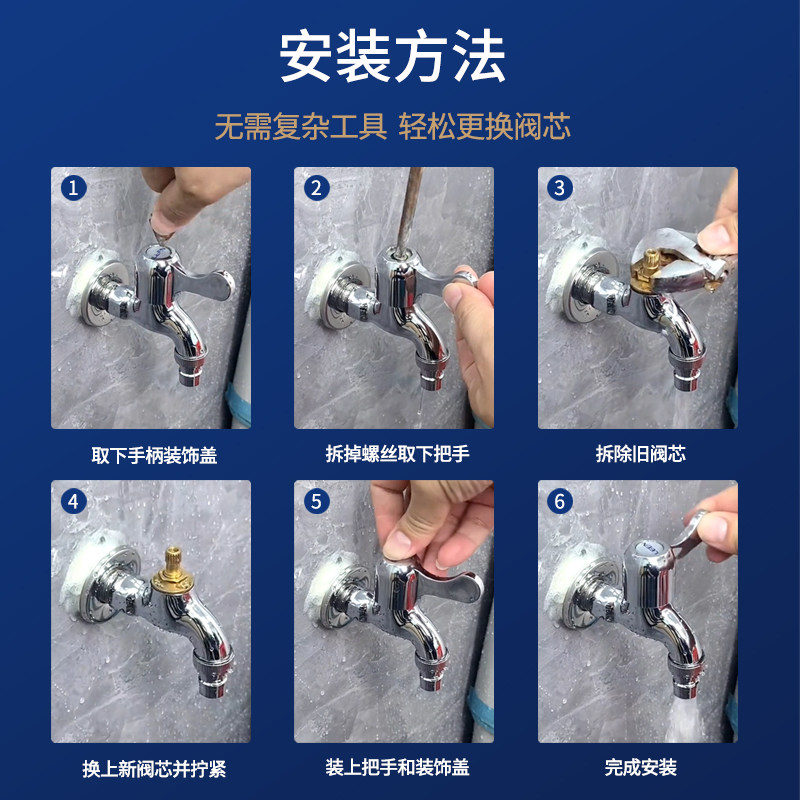 安装方法

无需复杂工具 轻松更换阀芯

1
取下手柄装饰盖

2
拆掉螺丝取下把手

3
拆除旧阀芯

4
换上新阀芯并拧紧

5
装上把手和装饰盖

6
完成安装