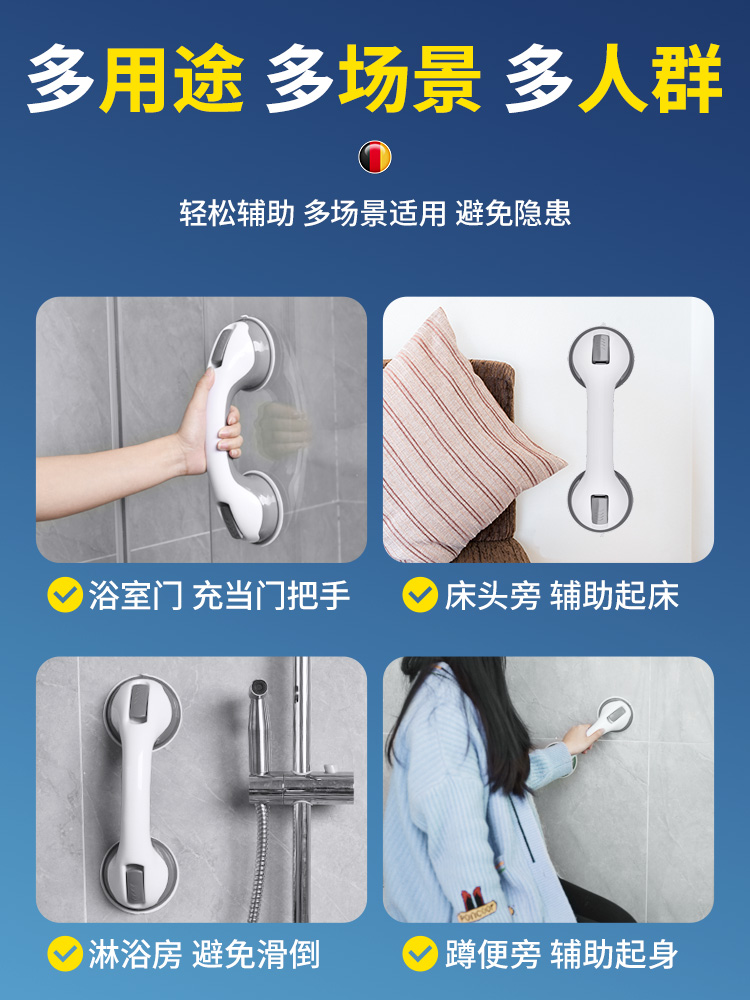 多用途 多场景 多人群

轻松辅助 多场景适用 避免隐患

浴室门 充当门把手

床头旁 辅助起床

淋浴房 避免滑倒

蹲便旁 辅助起身