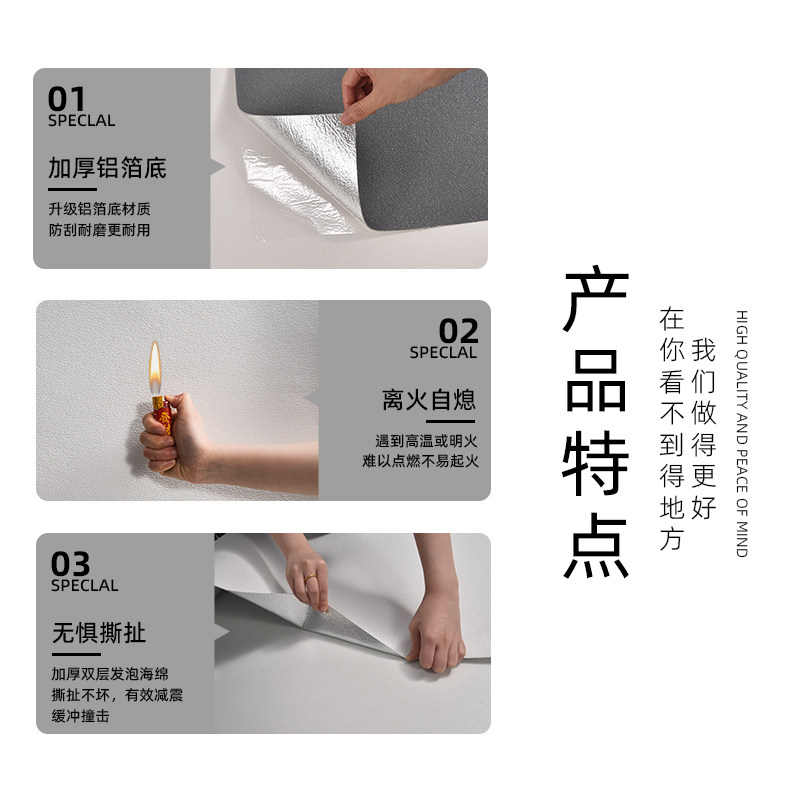 01
SPECLAL

加厚铝箔底

升级铝箔底材质
防刮耐磨更耐用

02
SPECLAL

离火自熄

遇到高温或明火
难以点燃不易起火

03
SPECLAL

无惧撕扯

加厚双层发泡海绵
撕扯不坏，有效减震
缓冲撞击

产品特点

我们做得更好
在你看不到得地方

HIGH QUALITY AND PEACE OF MIND