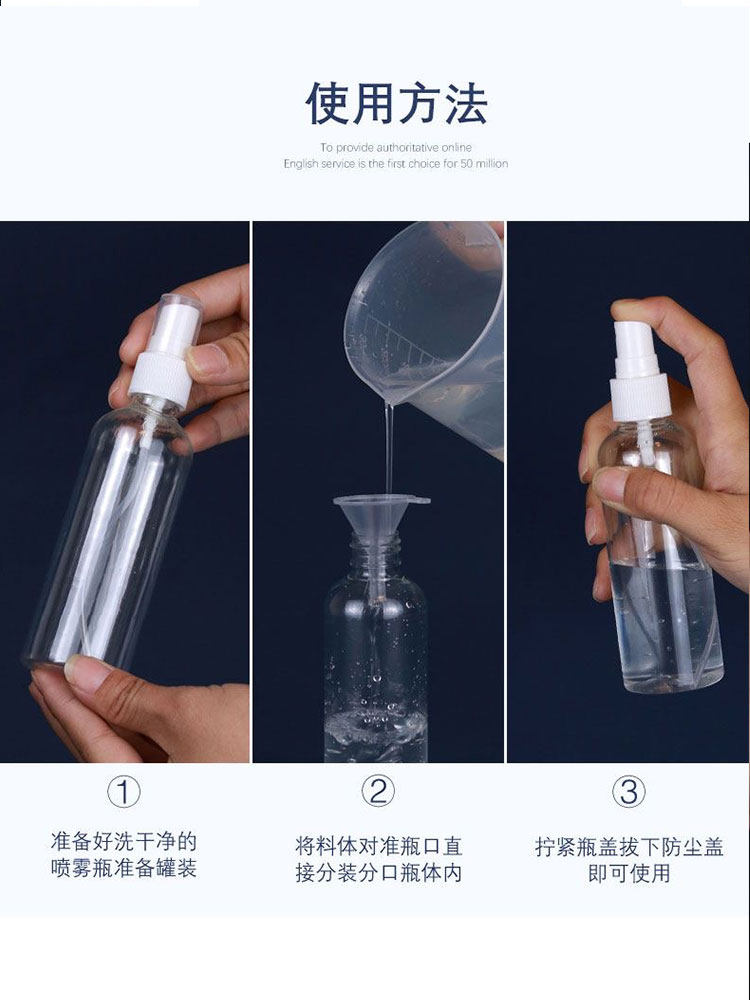 使用方法

To provide authoritative online
English service is the first choice for 50 million

①
准备好洗干净的喷雾瓶准备罐装

②
将料体对准瓶口直接分装分口瓶体内

③
拧紧瓶盖拔下防尘盖即可使用