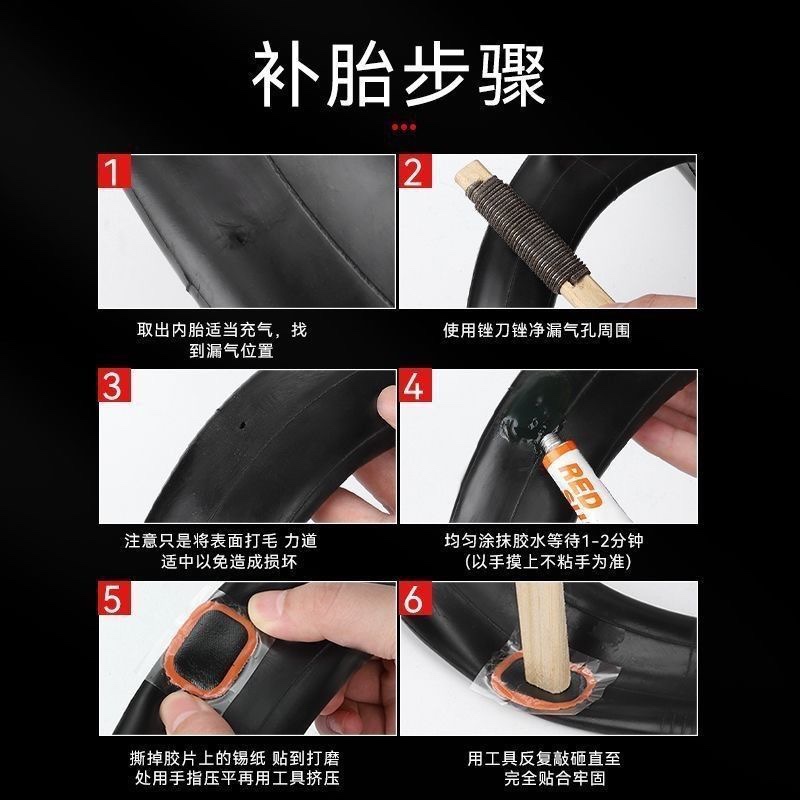 补胎步骤

1

取出内胎适当充气，找到漏气位置

2

使用锉刀锉净漏气孔周围

3

注意只是将表面打毛 力道适中以免造成损坏

4

RED

均匀涂抹胶水等待1-2分钟
(以手摸上不粘手为准)

5

撕掉胶片上的锡纸 贴到打磨处用手指压平再用工具挤压

6

用工具反复敲砸直至完全贴合牢固