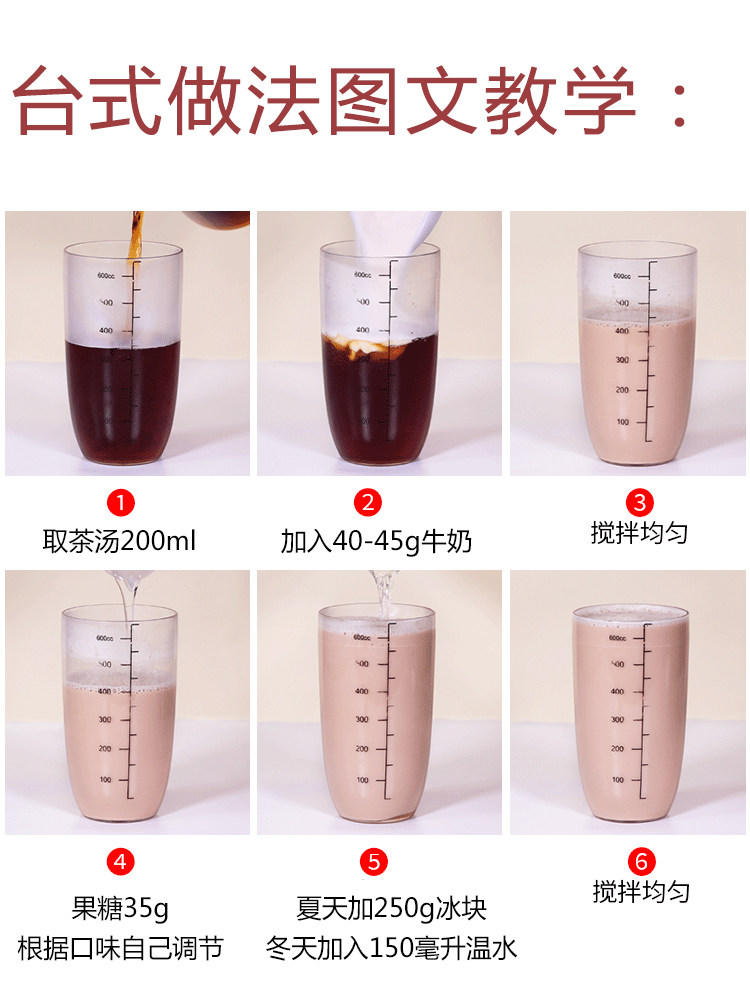 台式做法图文教学：

600cc
500
400

600cc
500
400

600cc
500
400
300
200
100

1
取茶汤200ml

2
加入40-45g牛奶

3
搅拌均匀

600cc
500
400
300
200
100

600cc
500
400
300
200
100

600cc
500
400
300
200
100

4
果糖35g
根据口味自己调节

5
夏天加250g冰块
冬天加入150毫升温水

6
搅拌均匀