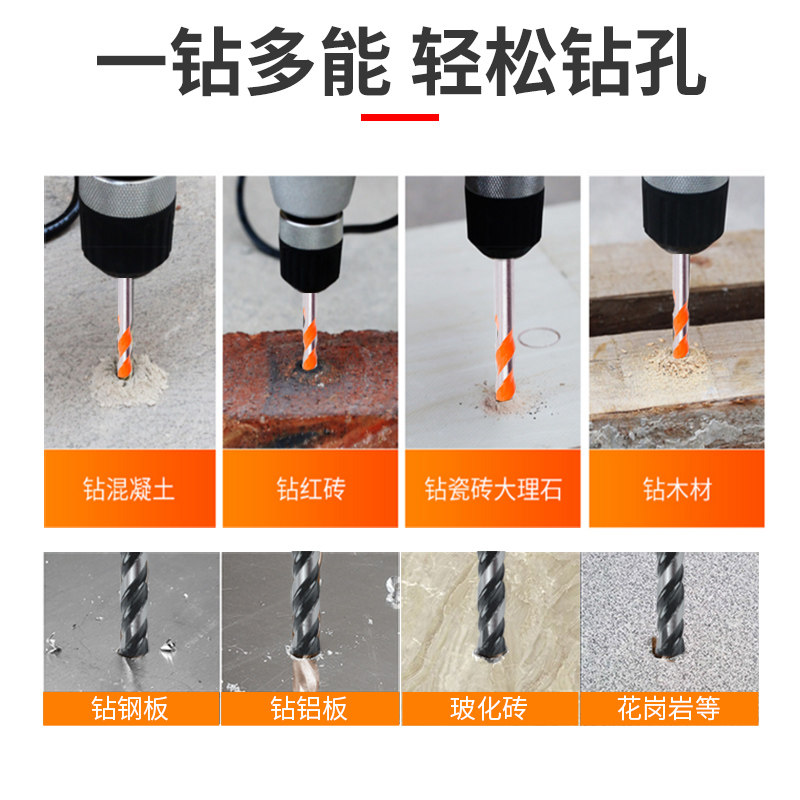 一钻多能 轻松钻孔

钻混凝土

钻红砖

钻瓷砖大理石

钻木材

钻钢板

钻铝板

玻化砖

花岗岩等