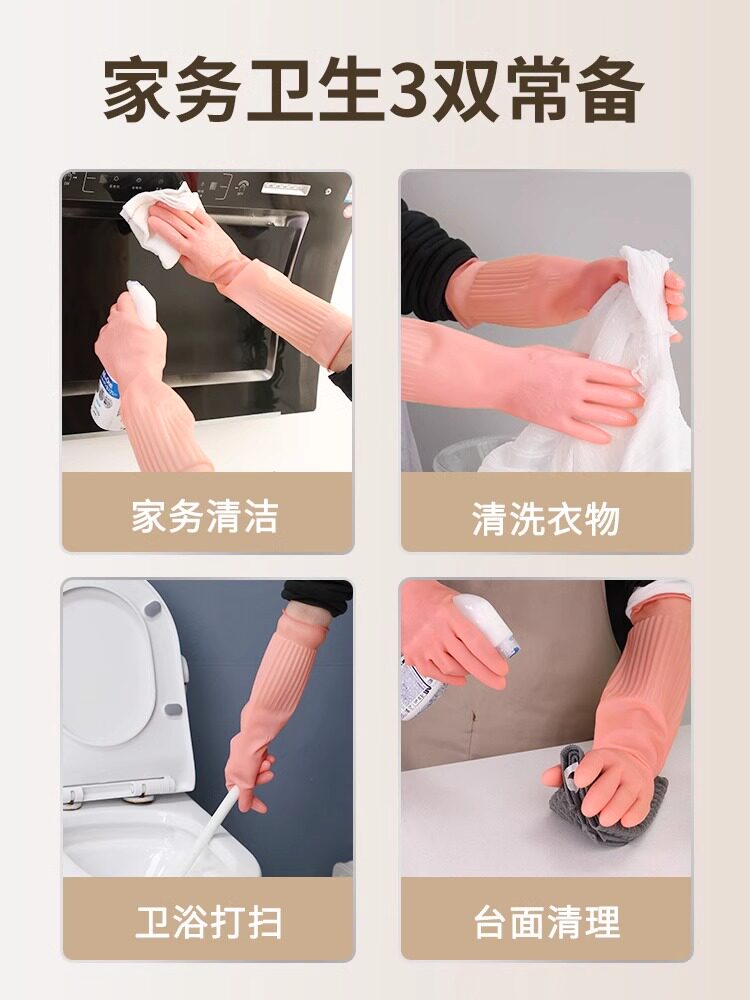 家务卫生3双常备

家务清洁

清洗衣物

卫浴打扫

台面清理