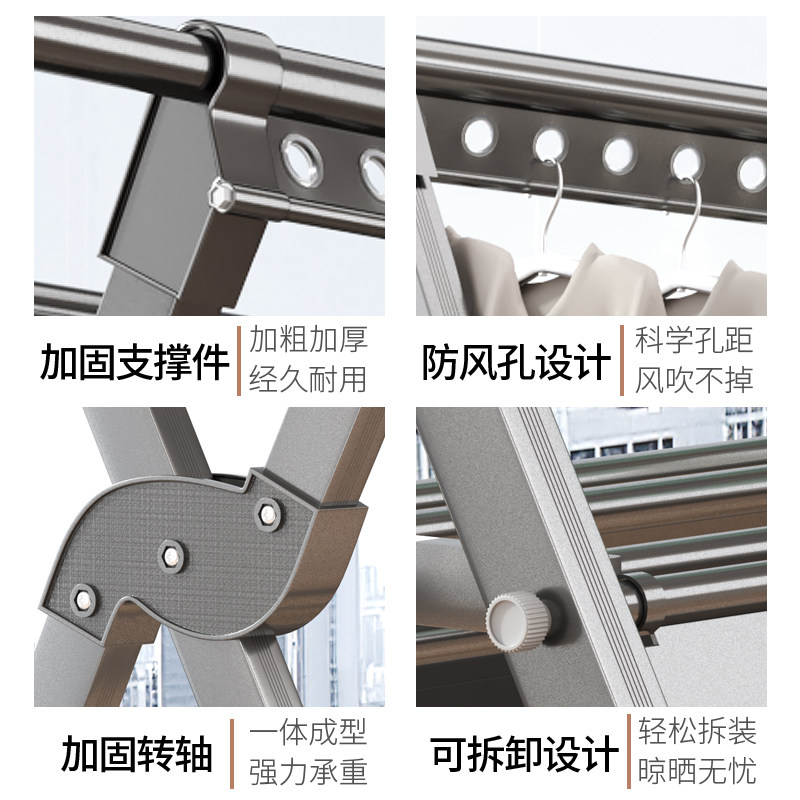 加固支撑件
加粗加厚
经久耐用

防风孔设计
科学孔距
风吹不掉

加固转轴
一体成型
强力承重

可拆卸设计
轻松拆装
晾晒无忧