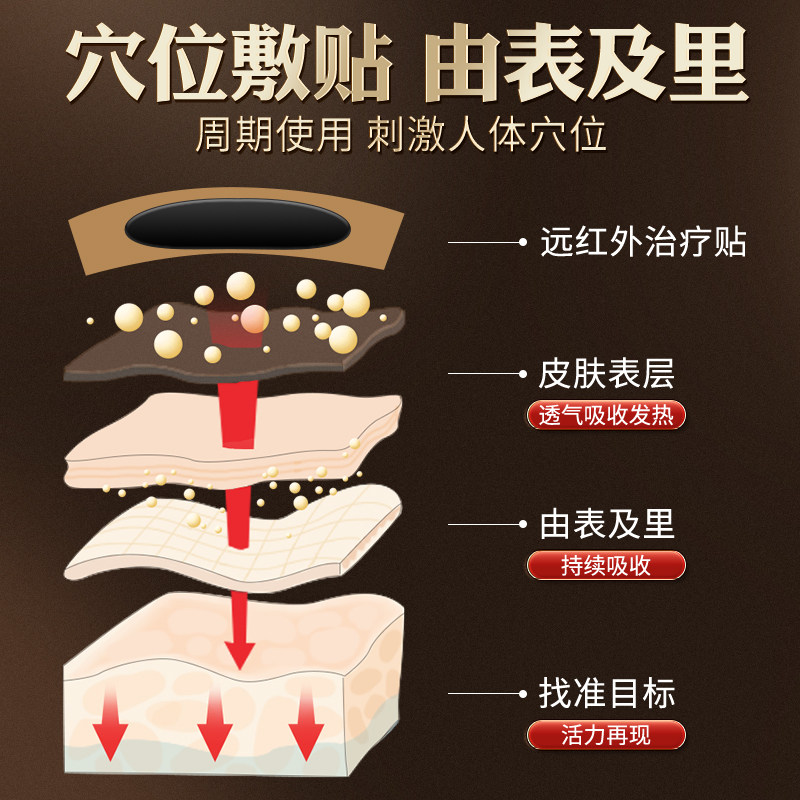 穴位敷贴 由表及里
周期使用 刺激人体穴位

远红外治疗贴

皮肤表层
透气吸收发热

由表及里
持续吸收

找准目标
活力再现