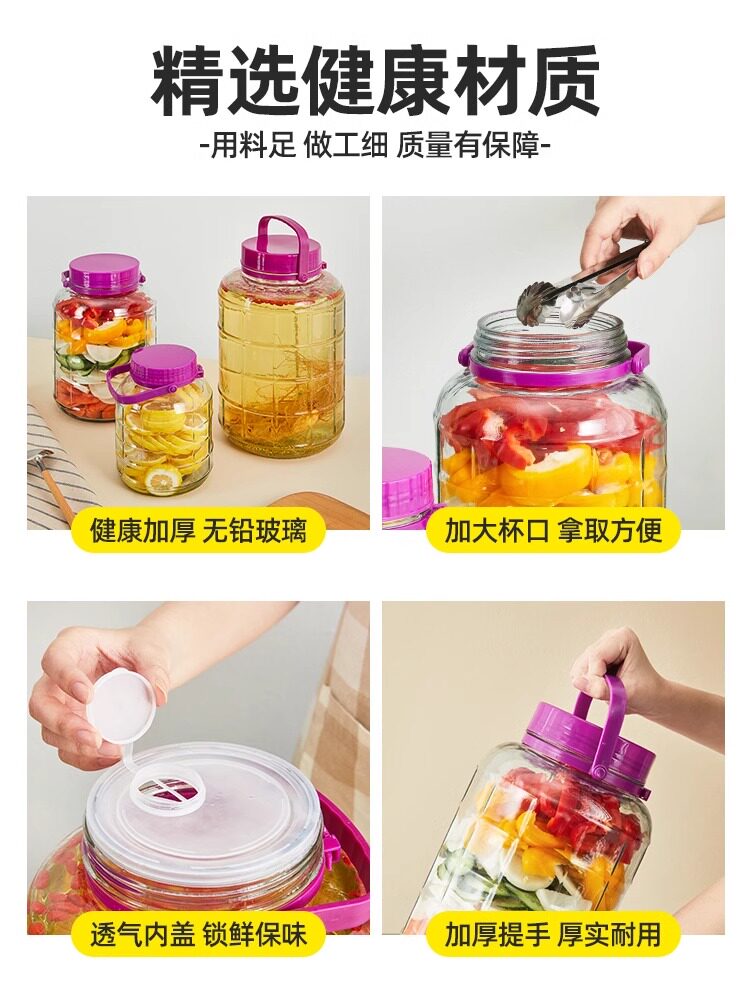 精选健康材质

-用料足 做工细 质量有保障-

健康加厚 无铅玻璃

加大杯口 拿取方便

透气内盖 锁鲜保味

加厚提手 厚实耐用