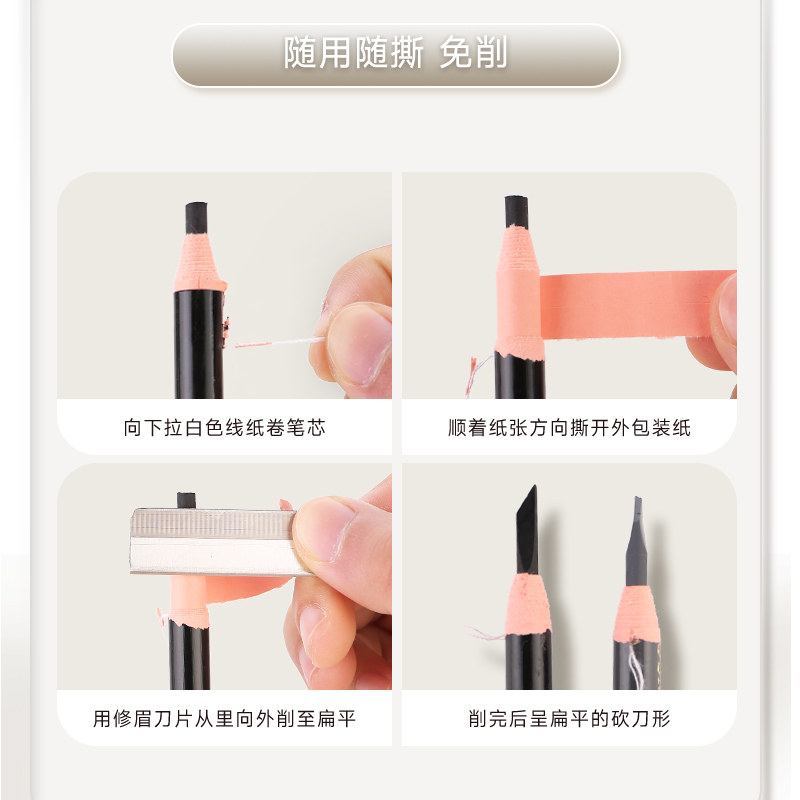 随用随撕 免削

向下拉白色线纸卷笔芯

顺着纸张方向撕开外包装纸

用修眉刀片从里向外削至扁平

削完后呈扁平的砍刀形