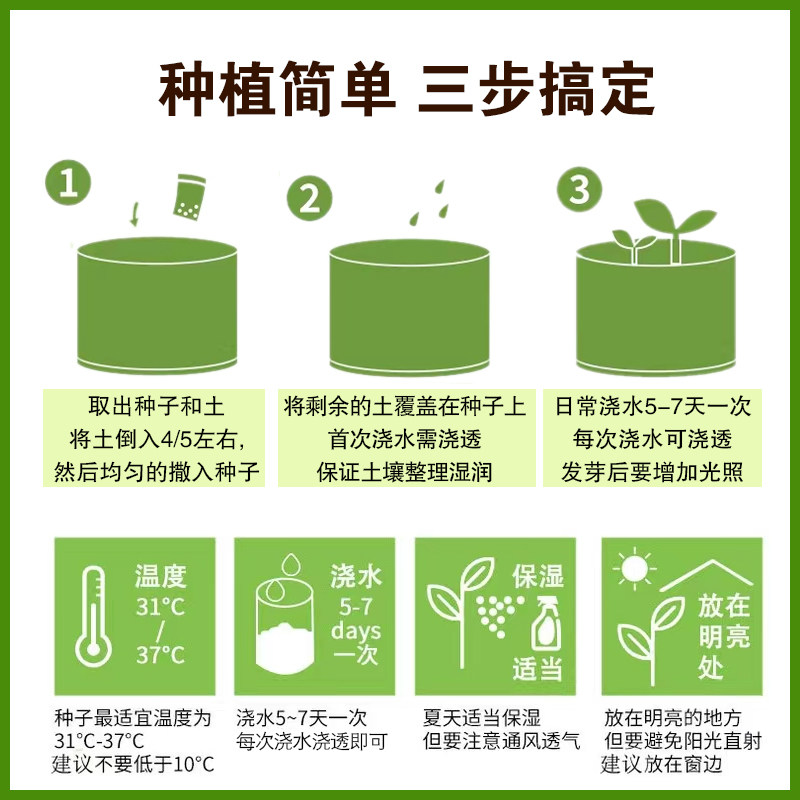 种植简单 三步搞定

1

取出种子和土
将土倒入4/5左右，
然后均匀的撒入种子

2

将剩余的土覆盖在种子上
首次浇水需浇透
保证土壤整理湿润

3

日常浇水5–7天一次
每次浇水可浇透
发芽后要增加光照

温度
31°C
/
37°C

种子最适宜温度为
31°C-37°C
建议不要低于10°C

浇水
5-7
days
一次

浇水5~7天一次
每次浇水浇透即可

保湿
适当

夏天适当保湿
但要注意通风透气

放在
明亮
处

放在明亮的地方
但要避免阳光直射
建议放在窗边