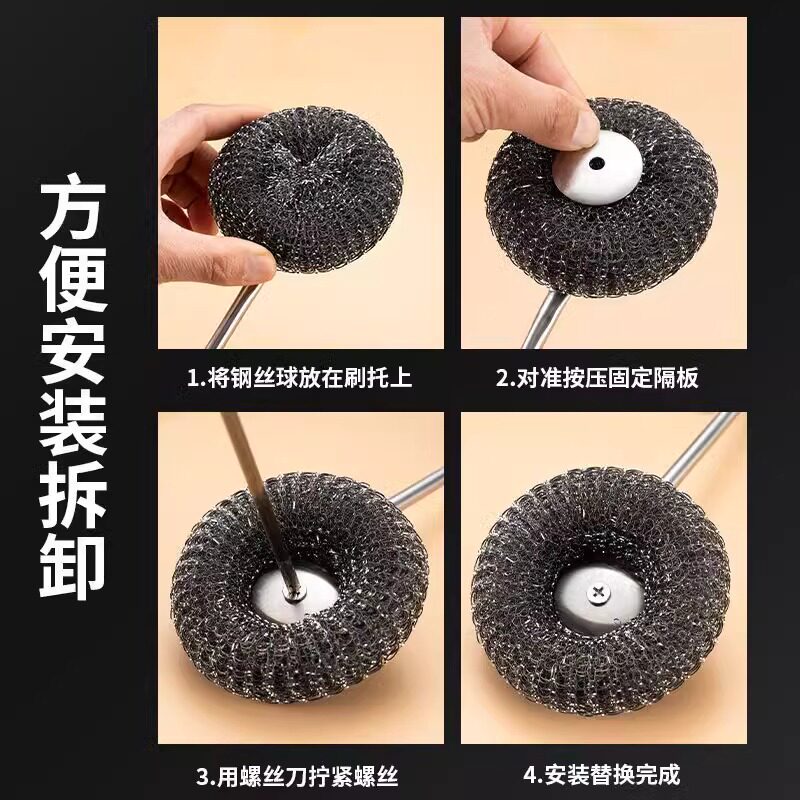 方便安装拆卸

1.将钢丝球放在刷托上

2.对准按压固定隔板

3.用螺丝刀拧紧螺丝

4.安装替换完成