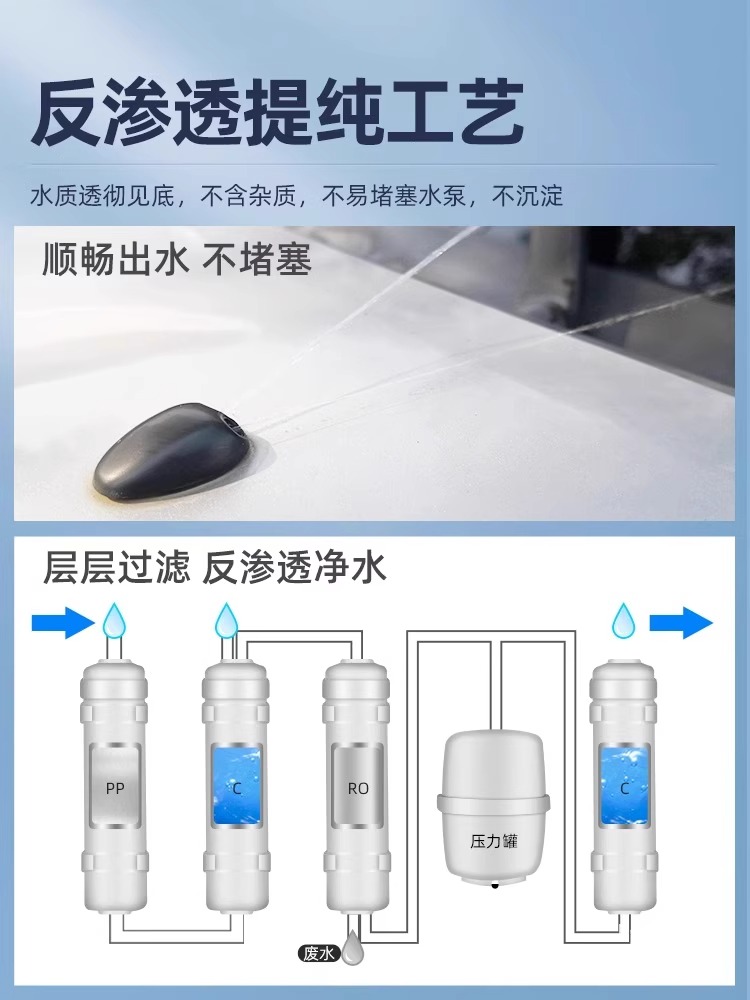 反渗透提纯工艺

水质透彻见底，不含杂质，不易堵塞水泵，不沉淀

顺畅出水 不堵塞

层层过滤 反渗透净水

PP

C

RO

压力罐

C

废水