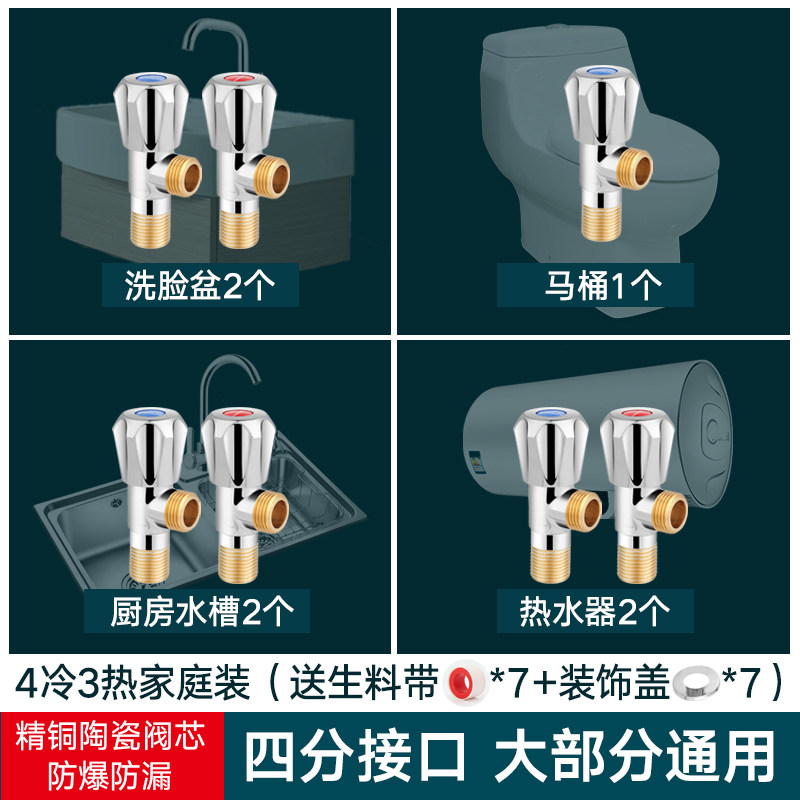 洗脸盆2个

马桶1个

厨房水槽2个

热水器2个

4冷3热家庭装（送生料带*7+装饰盖*7）

精铜陶瓷阀芯
防爆防漏

四分接口 大部分通用