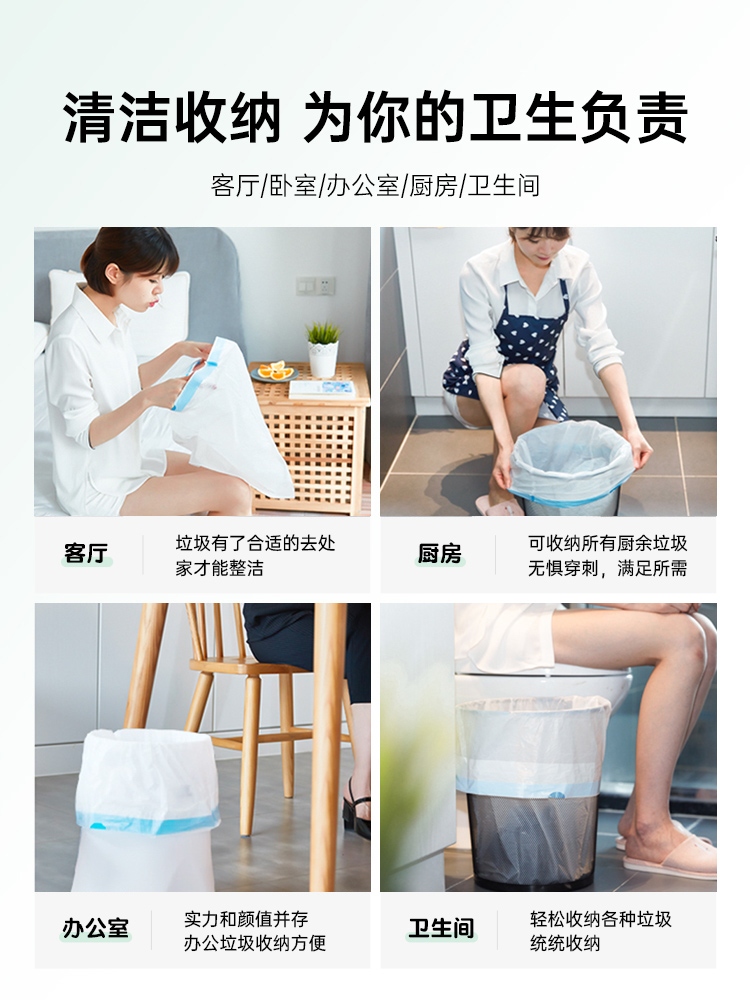 清洁收纳 为你的卫生负责

客厅/卧室/办公室/厨房/卫生间

客厅

垃圾有了合适的去处
家才能整洁

厨房

可收纳所有厨余垃圾
无惧穿刺，满足所需

办公室

实力和颜值并存
办公垃圾收纳方便

卫生间

轻松收纳各种垃圾
统统收纳