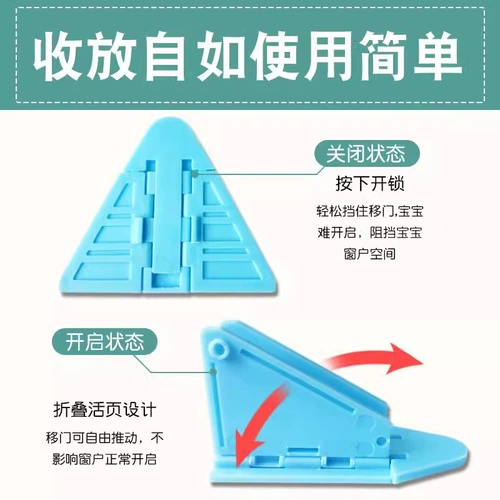 收放自如使用简单

关闭状态

按下开锁

轻松挡住移门,宝宝难开启，阻挡宝宝窗户空间

开启状态

折叠活页设计

移门可自由推动，不影响窗户正常开启