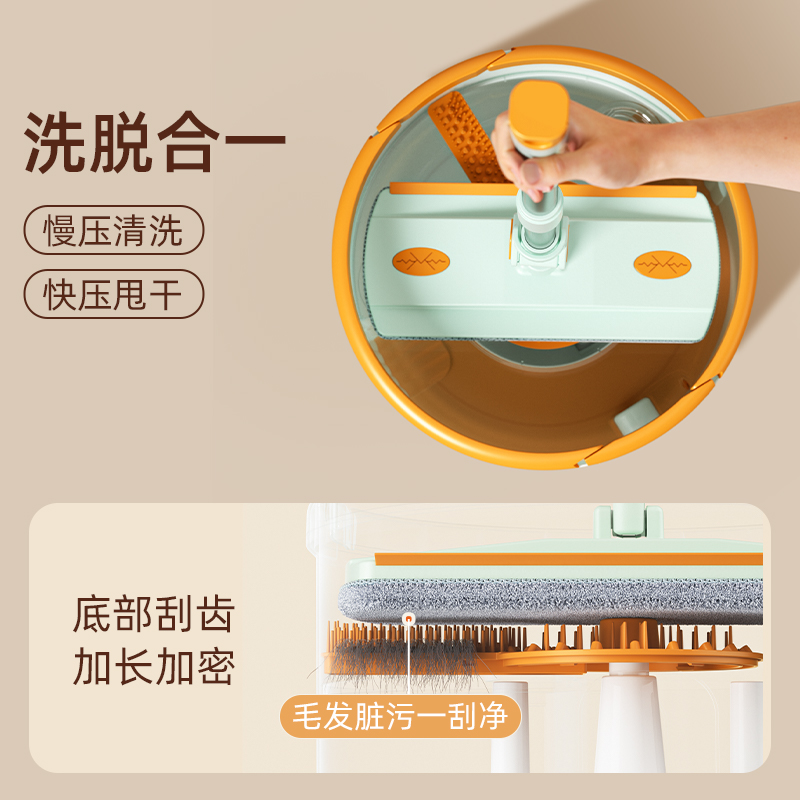 洗脱合一

慢压清洗

快压甩干

底部刮齿
加长加密

毛发脏污一刮净