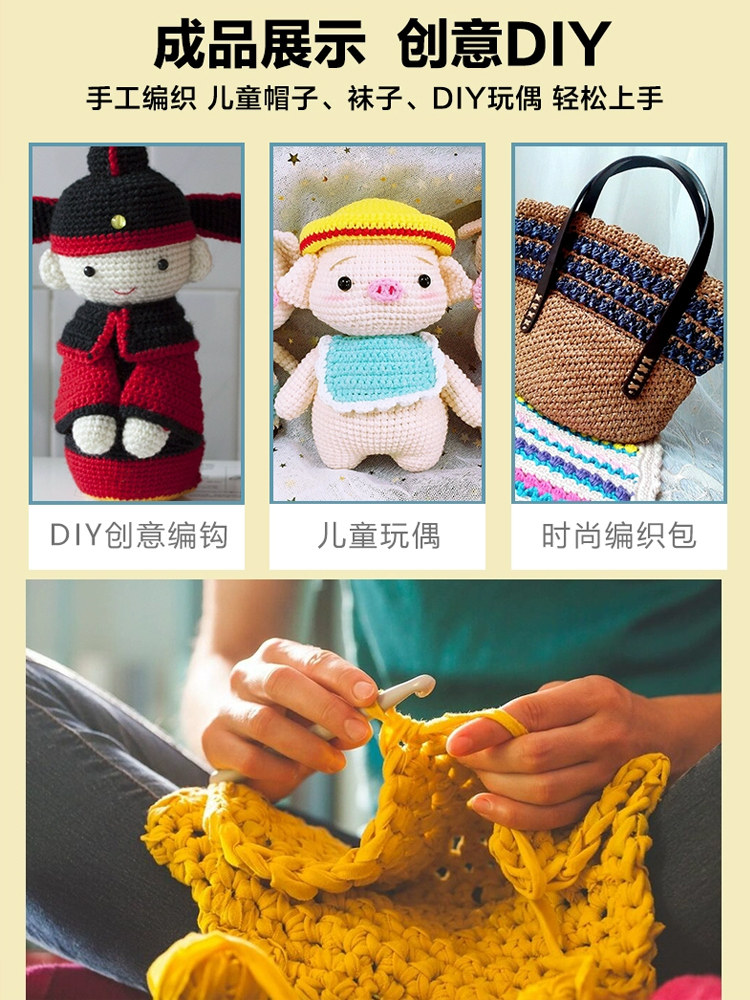 成品展示 创意DIY

手工编织 儿童帽子、袜子、DIY玩偶 轻松上手

DIY创意编钩

儿童玩偶

时尚编织包