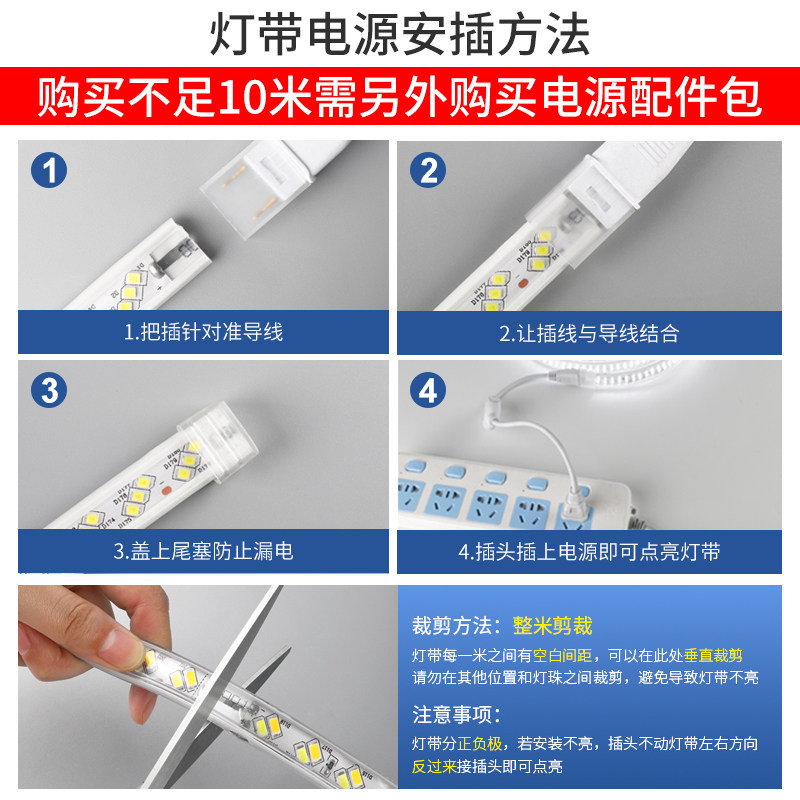 灯带电源安插方法

购买不足10米需另外购买电源配件包

1

1.把插针对准导线

2

2.让插线与导线结合

3

3.盖上尾塞防止漏电

4

4.插头插上电源即可点亮灯带

裁剪方法：整米剪裁

灯带每一米之间有空白间距，可以在此处垂直裁剪
请勿在其他位置和灯珠之间裁剪，避免导致灯带不亮

注意事项：

灯带分正负极，若安装不亮，插头不动灯带左右方向反过来接插头即可点亮