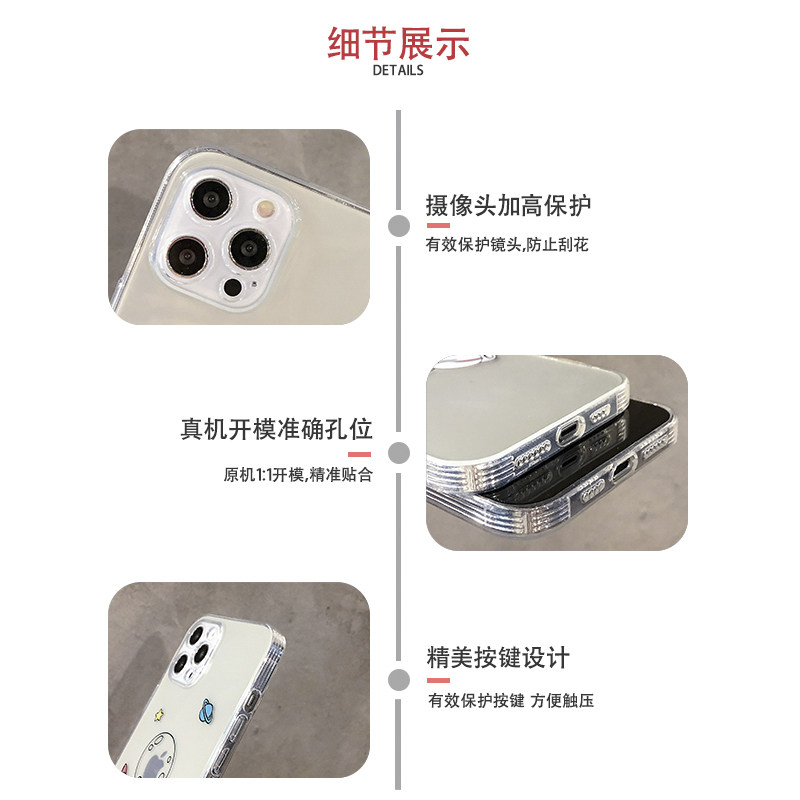 细节展示
DETAILS

摄像头加高保护
有效保护镜头,防止刮花

真机开模准确孔位
原机1:1开模,精准贴合

精美按键设计
有效保护按键 方便触压