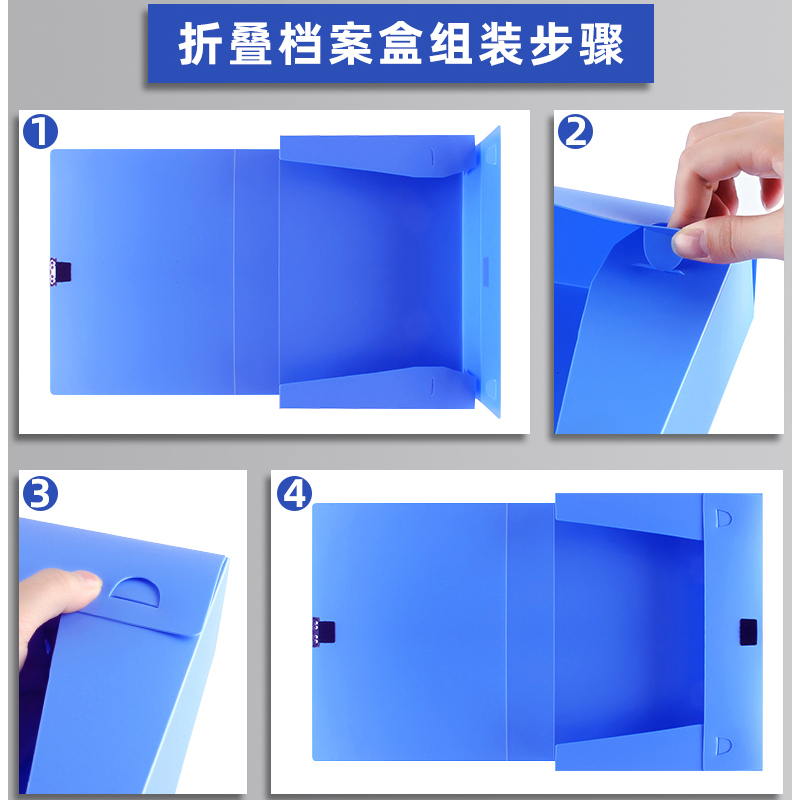 折叠档案盒组装步骤

1

2

3

4