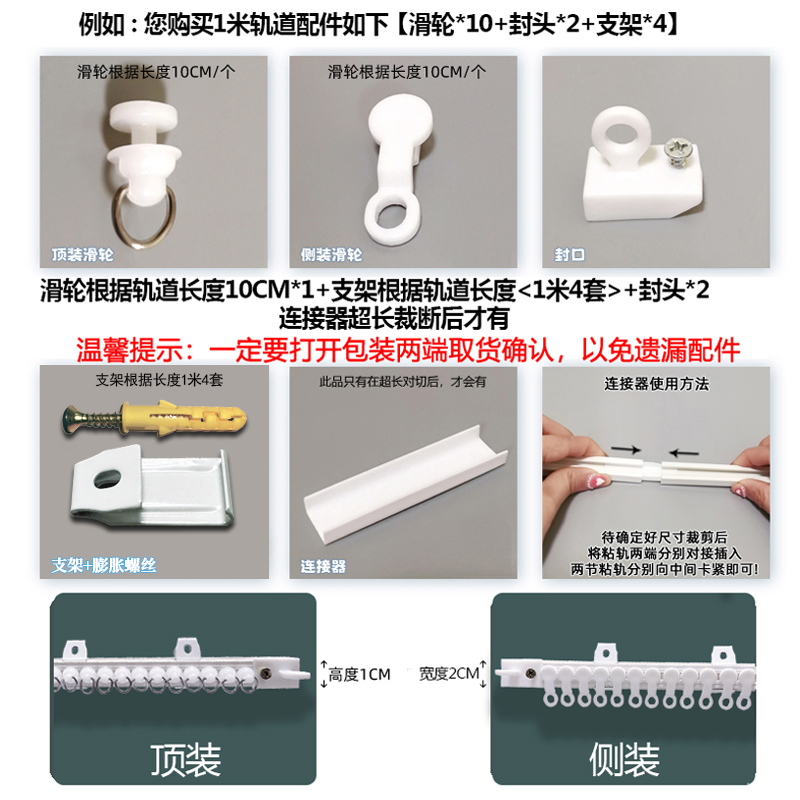 例如：您购买1米轨道配件如下【滑轮*10+封头*2+支架*4】

滑轮根据长度10CM/个

顶装滑轮

滑轮根据长度10CM/个

侧装滑轮

封口

滑轮根据轨道长度10CM*1+支架根据轨道长度<1米4套>+封头*2
连接器超长裁断后才有

温馨提示：一定要打开包装两端取货确认，以免遗漏配件

支架根据长度1米4套

支架+膨胀螺丝

此品只有在超长对切后，才会有

连接器

连接器使用方法

待确定好尺寸裁剪后
将粘轨两端分别对接插入
两节粘轨分别向中间卡紧即可!

高度1CM

宽度2CM

顶装

侧装