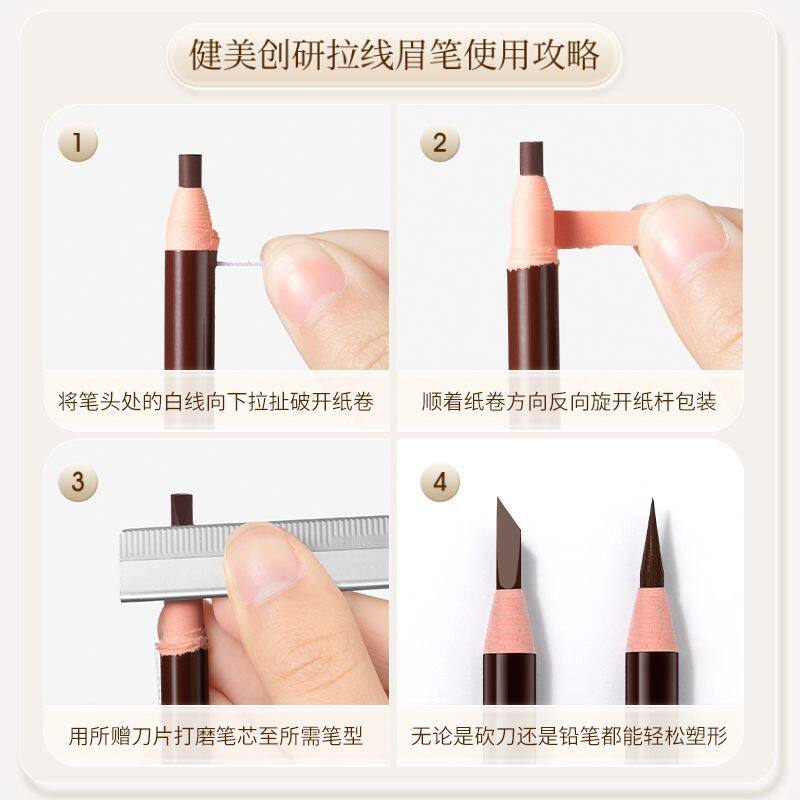 健美创研拉线眉笔使用攻略

1

将笔头处的白线向下拉扯破开纸卷

2

顺着纸卷方向反向旋开纸杆包装

3

用所赠刀片打磨笔芯至所需笔型

4

无论是砍刀还是铅笔都能轻松塑形