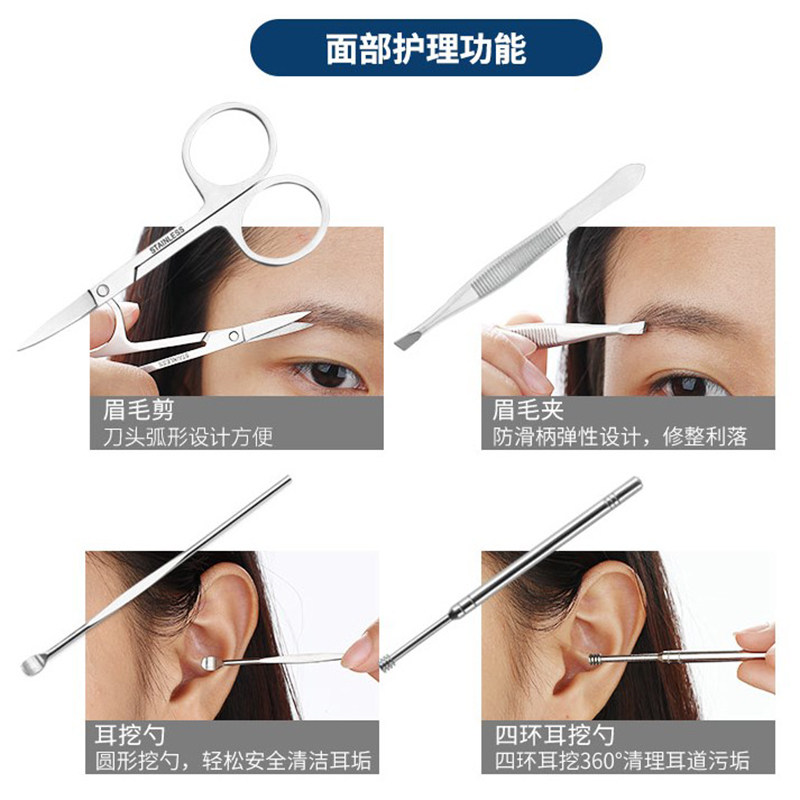 面部护理功能

STAINLESS

STAINLESS

眉毛剪
刀头弧形设计方便

眉毛夹
防滑柄弹性设计，修整利落

耳挖勺
圆形挖勺，轻松安全清洁耳垢

四环耳挖勺
四环耳挖360°清理耳道污垢