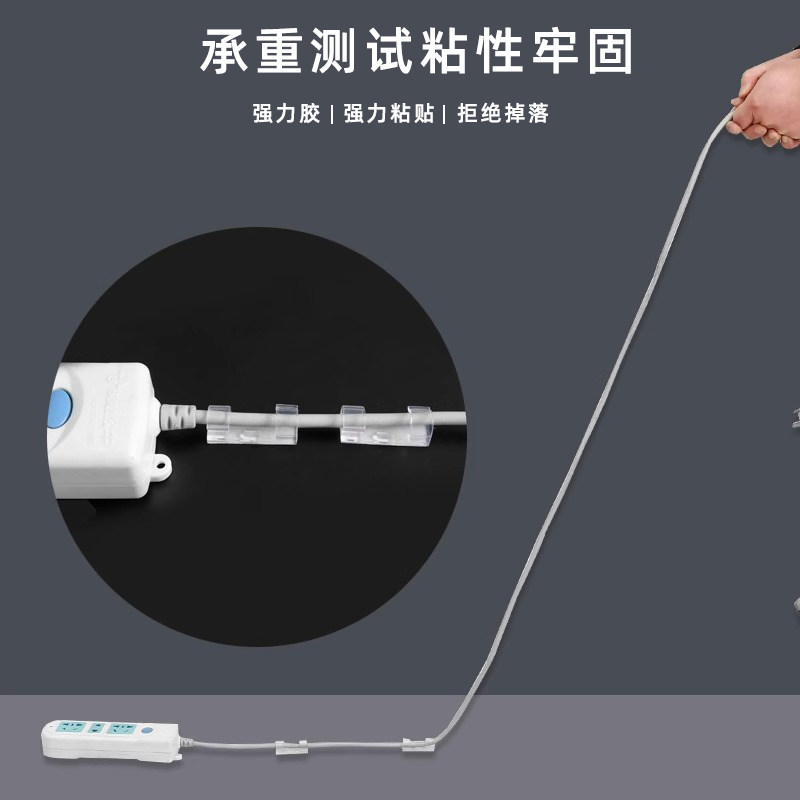 承重测试粘性牢固

强力胶 | 强力粘贴 | 拒绝掉落