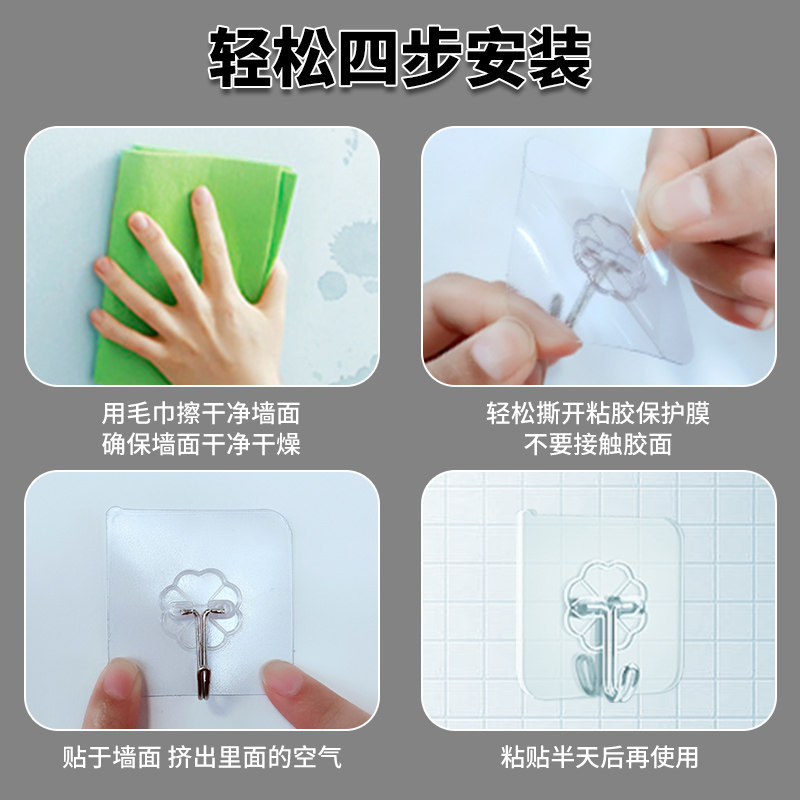 轻松四步安装

用毛巾擦干净墙面
确保墙面干净干燥

轻松撕开粘胶保护膜
不要接触胶面

贴于墙面 挤出里面的空气

粘贴半天后再使用