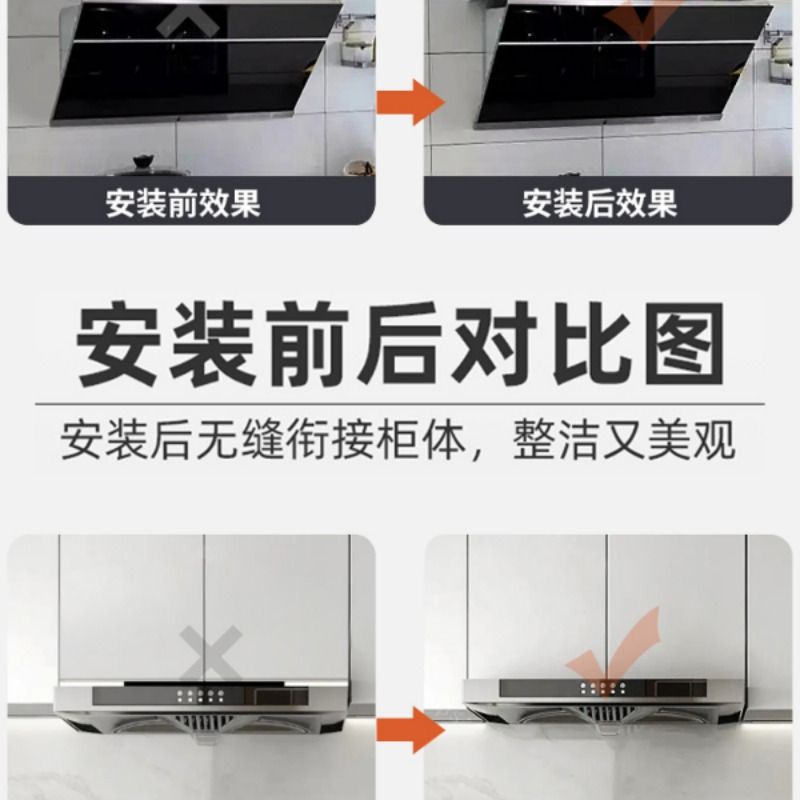 安装前效果

安装后效果

安装前后对比图

安装后无缝衔接柜体，整洁又美观