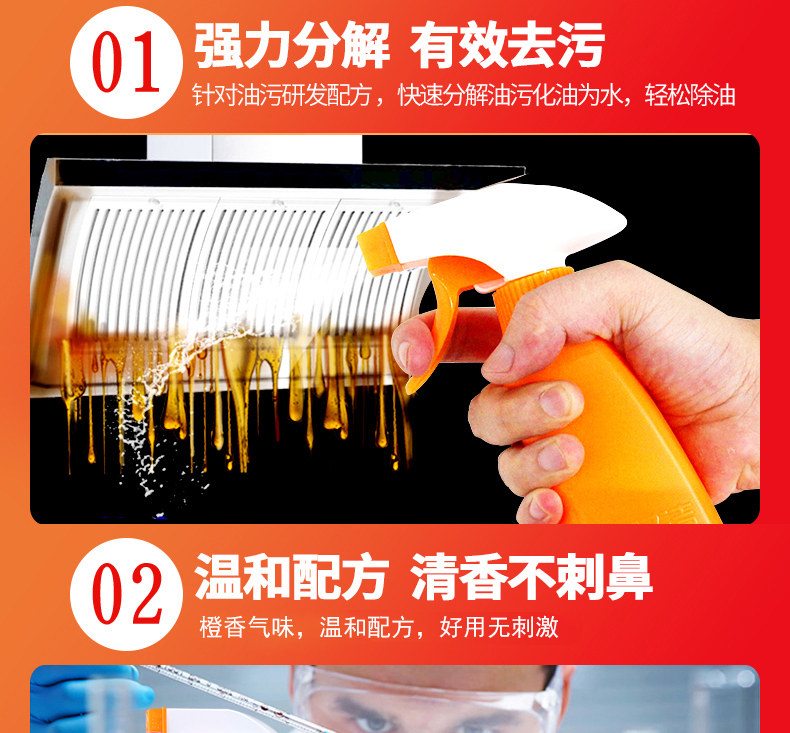 01 强力分解 有效去污

针对油污研发配方，快速分解油污化油为水，轻松除油

02 温和配方 清香不刺鼻

橙香气味，温和配方，好用无刺激