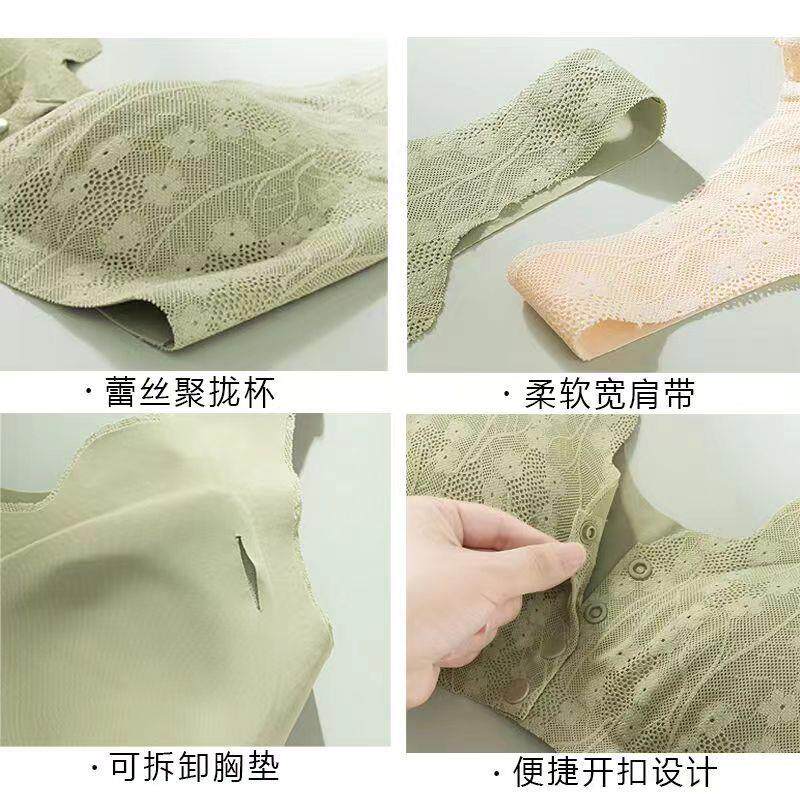 · 蕾丝聚拢杯

· 柔软宽肩带

· 可拆卸胸垫

· 便捷开扣设计