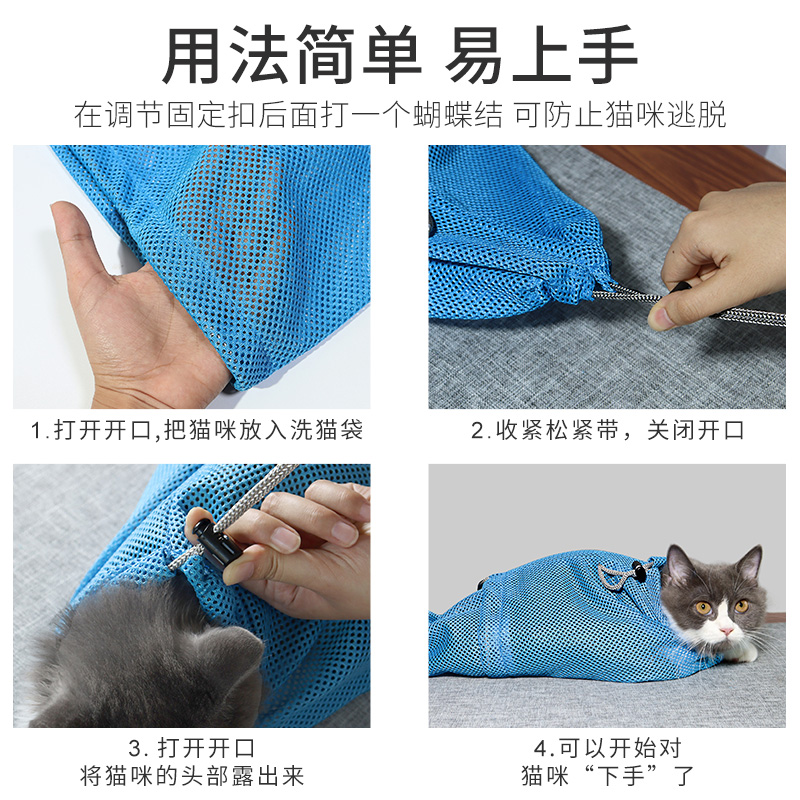 用法简单 易上手
在调节固定扣后面打一个蝴蝶结 可防止猫咪逃脱

1.打开开口,把猫咪放入洗猫袋

2.收紧松紧带，关闭开口

3. 打开开口
将猫咪的头部露出来

4.可以开始对
猫咪“下手”了